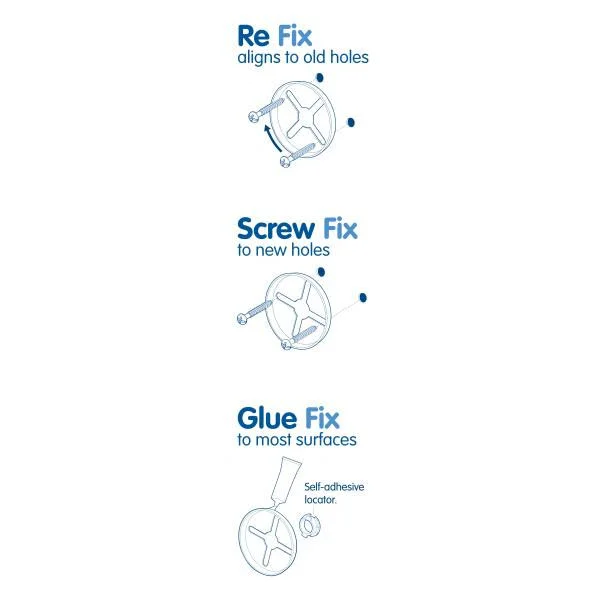 Re Fix
aligns to old holes

Screw Fix
to new holes

Glue Fix
to most surfaces

Self-adhesive locator.